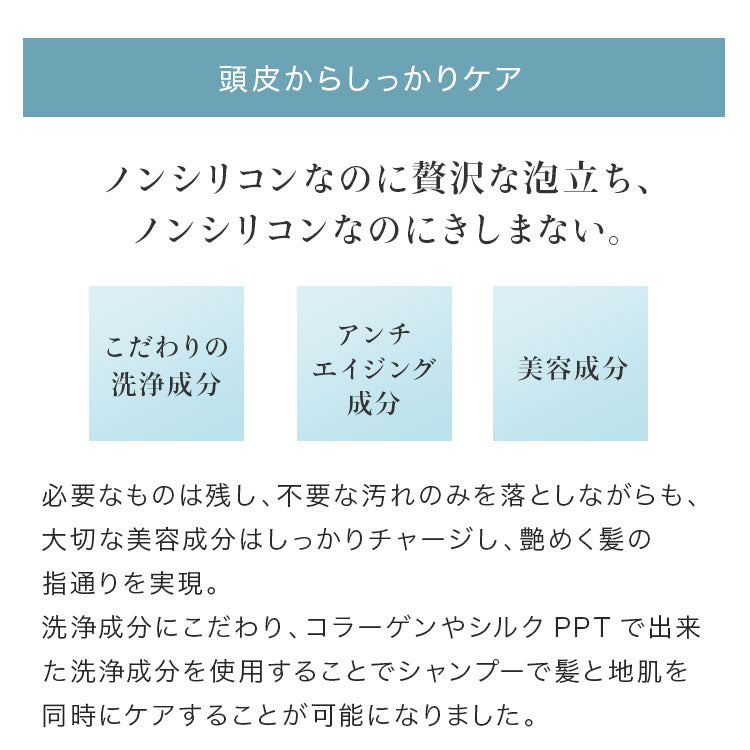 頭皮からしっかりケア

ノンシリコンなのに贅沢な泡立ち、
ノンシリコンなのにきしまない。

こだわりの
洗浄成分

アンチ
エイジング
成分

美容成分

必要なものは残し、不要な汚れのみを落としながらも、大切な美容成分はしっかりチャージし、艶めく髪の指通りを実現。
洗浄成分にこだわり、コラーゲンやシルクPPTで出来た洗浄成分を使用することでシャンプーで髪と地肌を同時にケアすることが可能になりました。